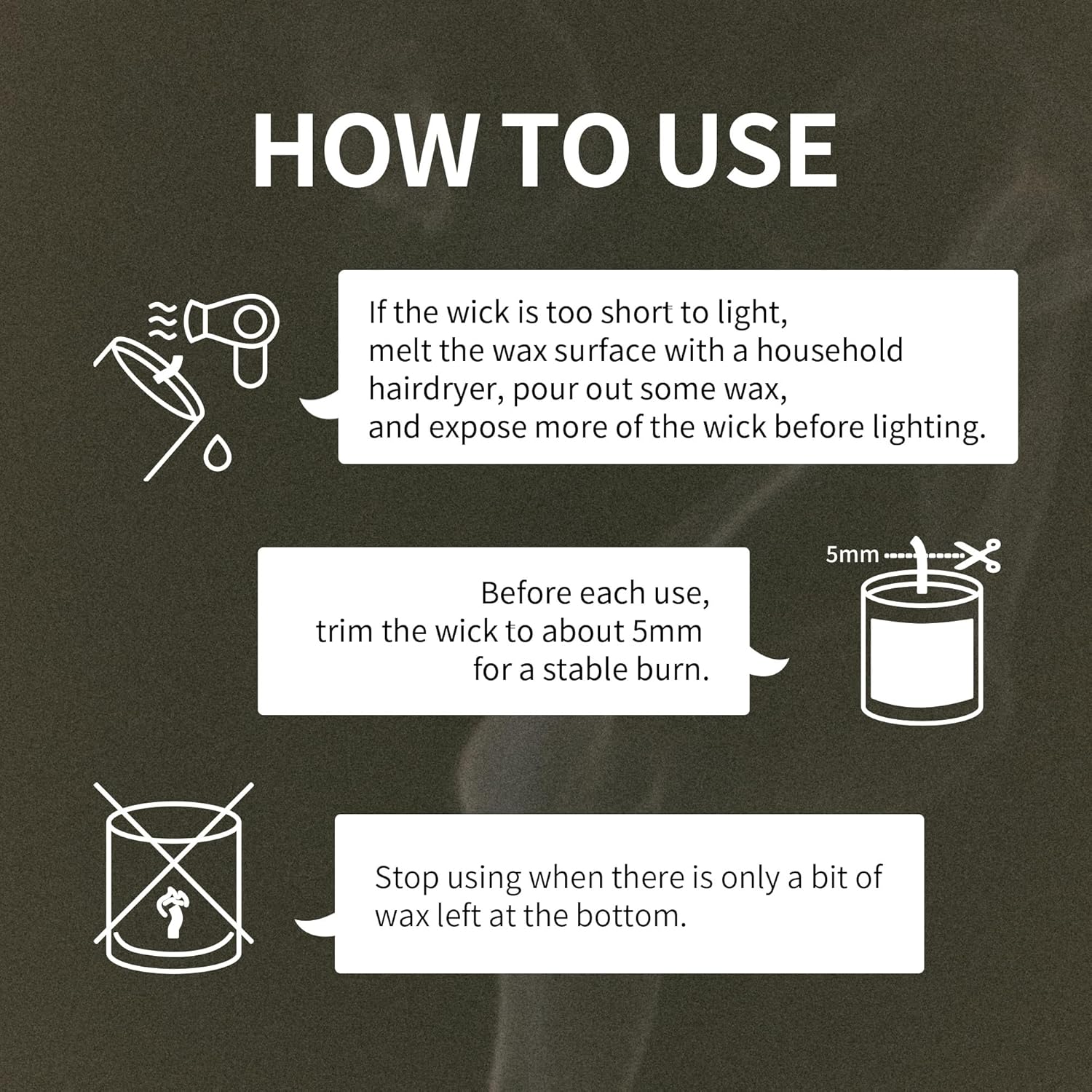 HOW TO USE

If the wick is too short to light, melt the wax surface with a household hairdryer, pour out some wax, and expose more of the wick before lighting.

5mm

Before each use, trim the wick to about 5mm for a stable burn.

Stop using when there is only a bit of wax left at the bottom.