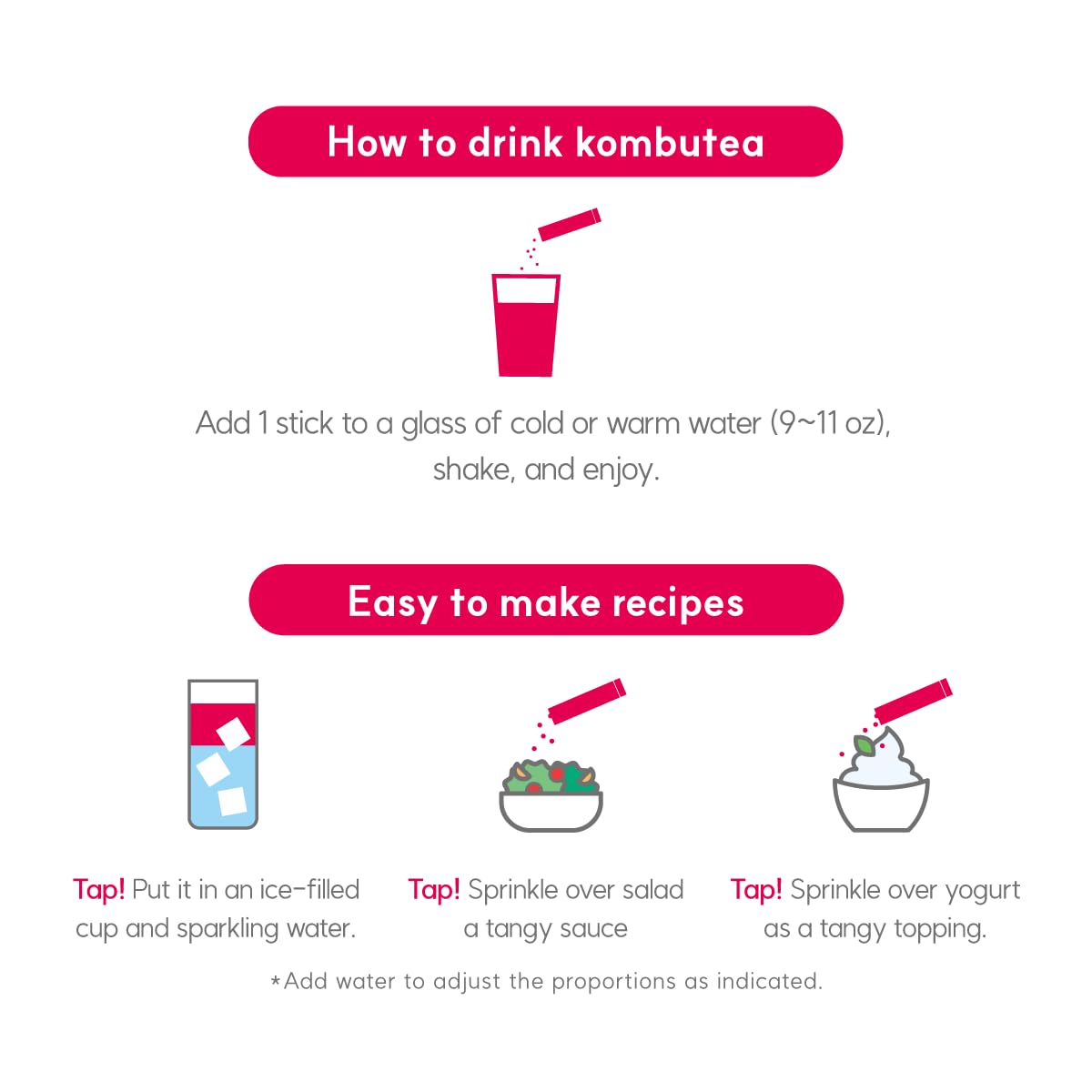 How to drink kombutea

Add 1 stick to a glass of cold or warm water (9~11 oz), shake, and enjoy.

Easy to make recipes

Tap! Put it in an ice-filled cup and sparkling water.

Tap! Sprinkle over salad a tangy sauce

Tap! Sprinkle over yogurt as a tangy topping.

*Add water to adjust the proportions as indicated.